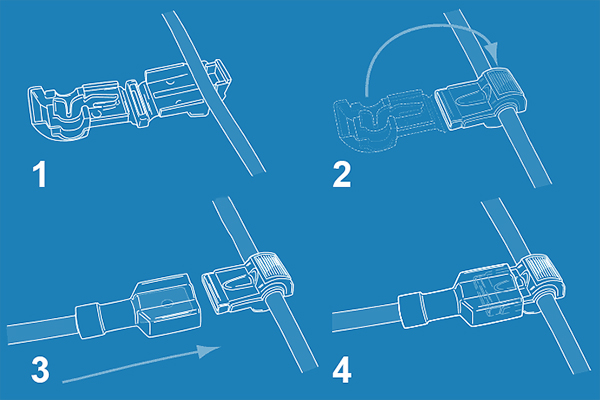 1

2

3

4